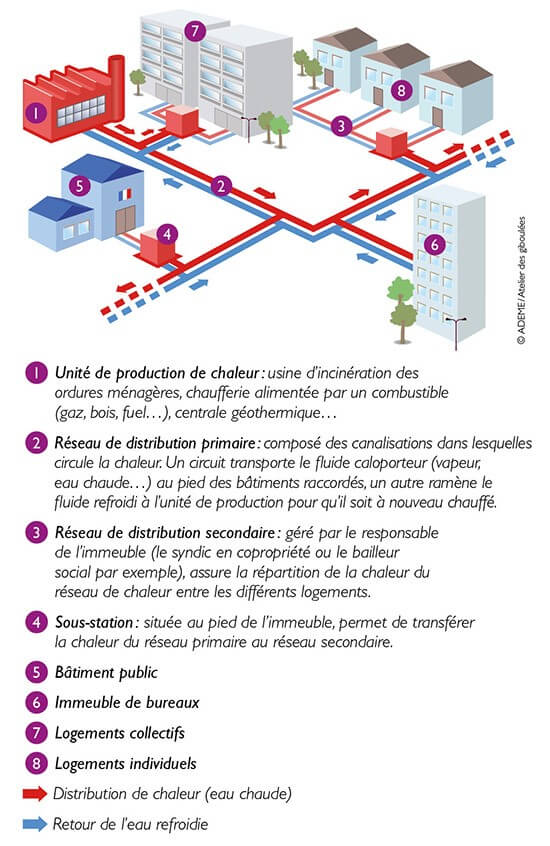 7

8

1

3

5

2

4

6

© ADEME / Atelier des giboulées

1 Unité de production de chaleur : usine d'incinération des ordures ménagères, chaufferie alimentée par un combustible (gaz, bois, fuel…), centrale géothermique…

2 Réseau de distribution primaire : composé des canalisations dans lesquelles circule la chaleur. Un circuit transporte le fluide caloporteur (vapeur, eau chaude…) au pied des bâtiments raccordés, un autre ramène le fluide refroidi à l'unité de production pour qu'il soit à nouveau chauffé.

3 Réseau de distribution secondaire : géré par le responsable de l'immeuble (le syndic en copropriété ou le bailleur social par exemple), assure la répartition de la chaleur du réseau de chaleur entre les différents logements.

4 Sous-station : située au pied de l'immeuble, permet de transférer la chaleur du réseau primaire au réseau secondaire.

5 Bâtiment public

6 Immeuble de bureaux

7 Logements collectifs

8 Logements individuels

Distribution de chaleur (eau chaude)

Retour de l'eau refroidie